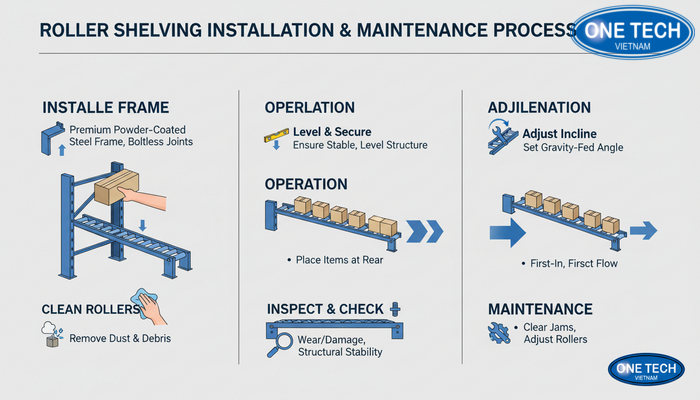 ROLLER SHELVING INSTALLATION & MAINTENANCE PROCESS

ONE TECH
VIETNAM

INSTALLE FRAME

Premium Powder-Coated Steel Frame, Boltless Joints

CLEAN ROLLERS

Remove Dust & Debris

OPERLATION

Level & Secure
Ensure Stable, Level Structure

OPERATION

• Place Items at Rear

INSPECT & CHECK

Wear/Damage, Structural Stability

ADJILENATION

Adjust Incline
Set Gravity-Fed Angle

• First-In, Firsct Flow

MAINTENANCE

• Clear Jams, Adjust Rollers

ONE TECH
VIETNAM